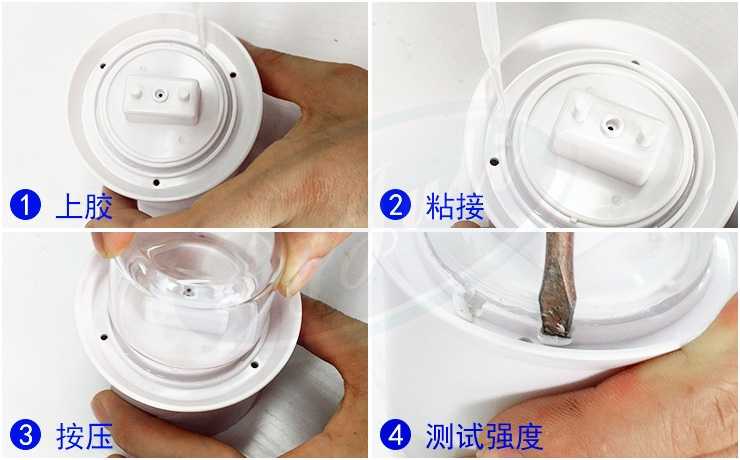 1 上胶

2 粘接

3 按压

4 测试强度